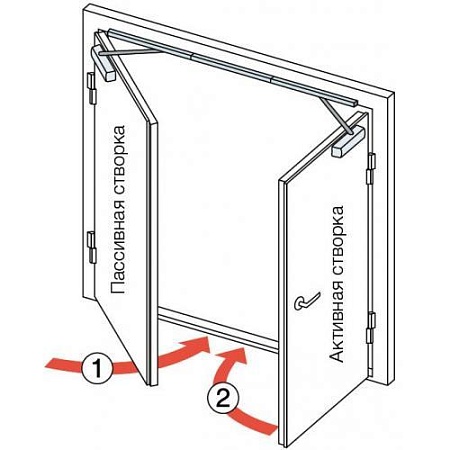 Пассивная створка

Активная створка

1

2